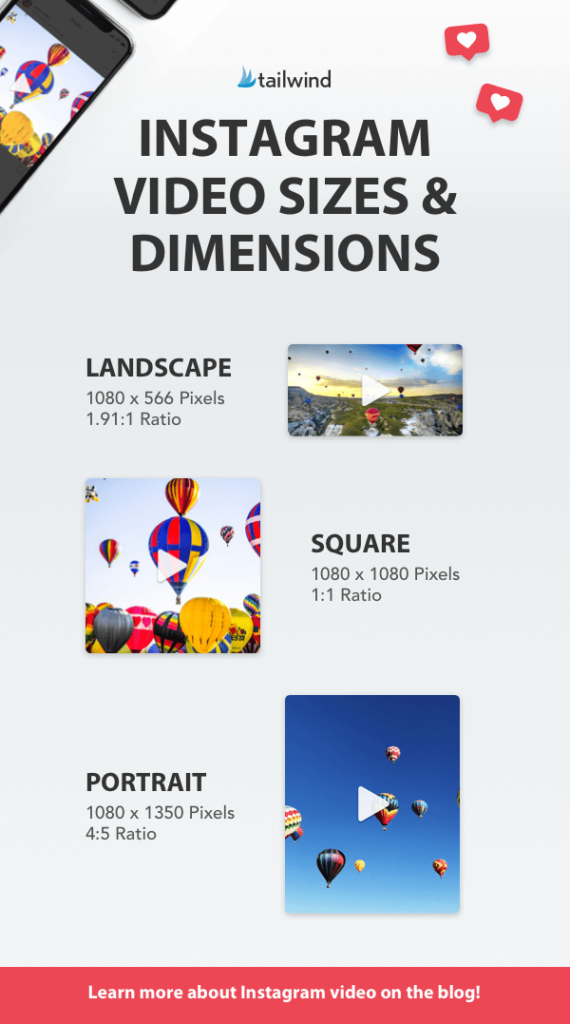 tailwind

INSTAGRAM VIDEO SIZES & DIMENSIONS

LANDSCAPE
1080 x 566 Pixels
1.91:1 Ratio

SQUARE
1080 x 1080 Pixels
1:1 Ratio

PORTRAIT
1080 x 1350 Pixels
4:5 Ratio

Learn more about Instagram video on the blog!