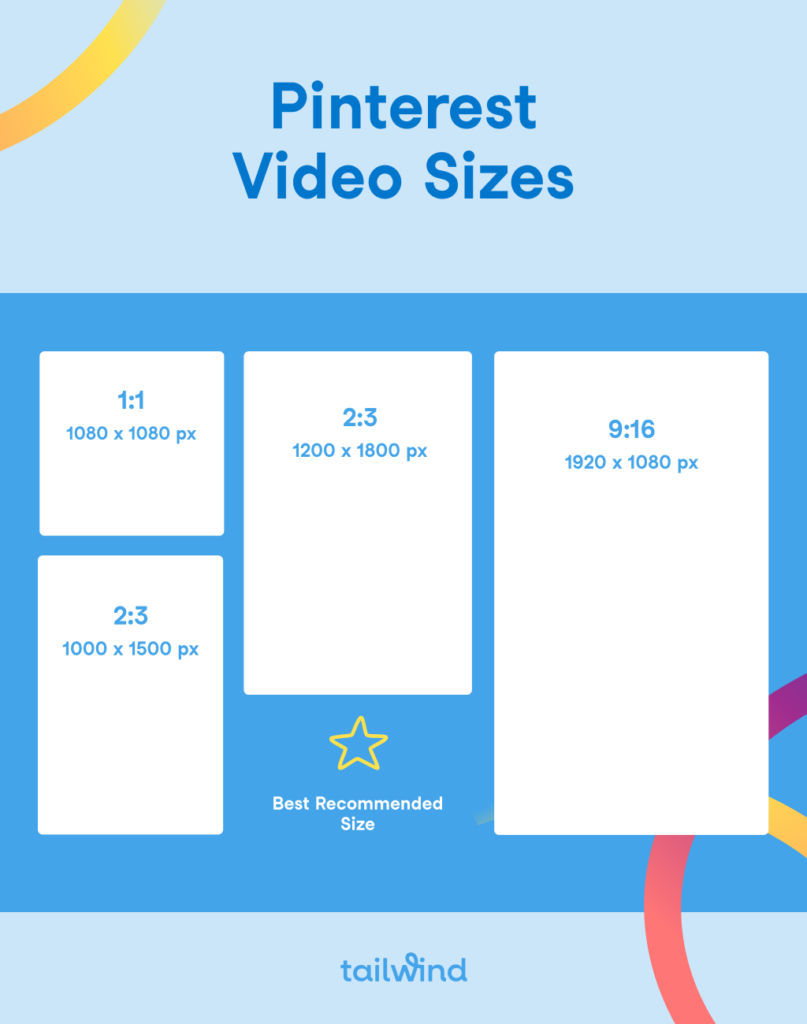 Pinterest Video Sizes

1:1
1080 x 1080 px

2:3
1000 x 1500 px

2:3
1200 x 1800 px

Best Recommended Size

9:16
1920 x 1080 px

tailwind